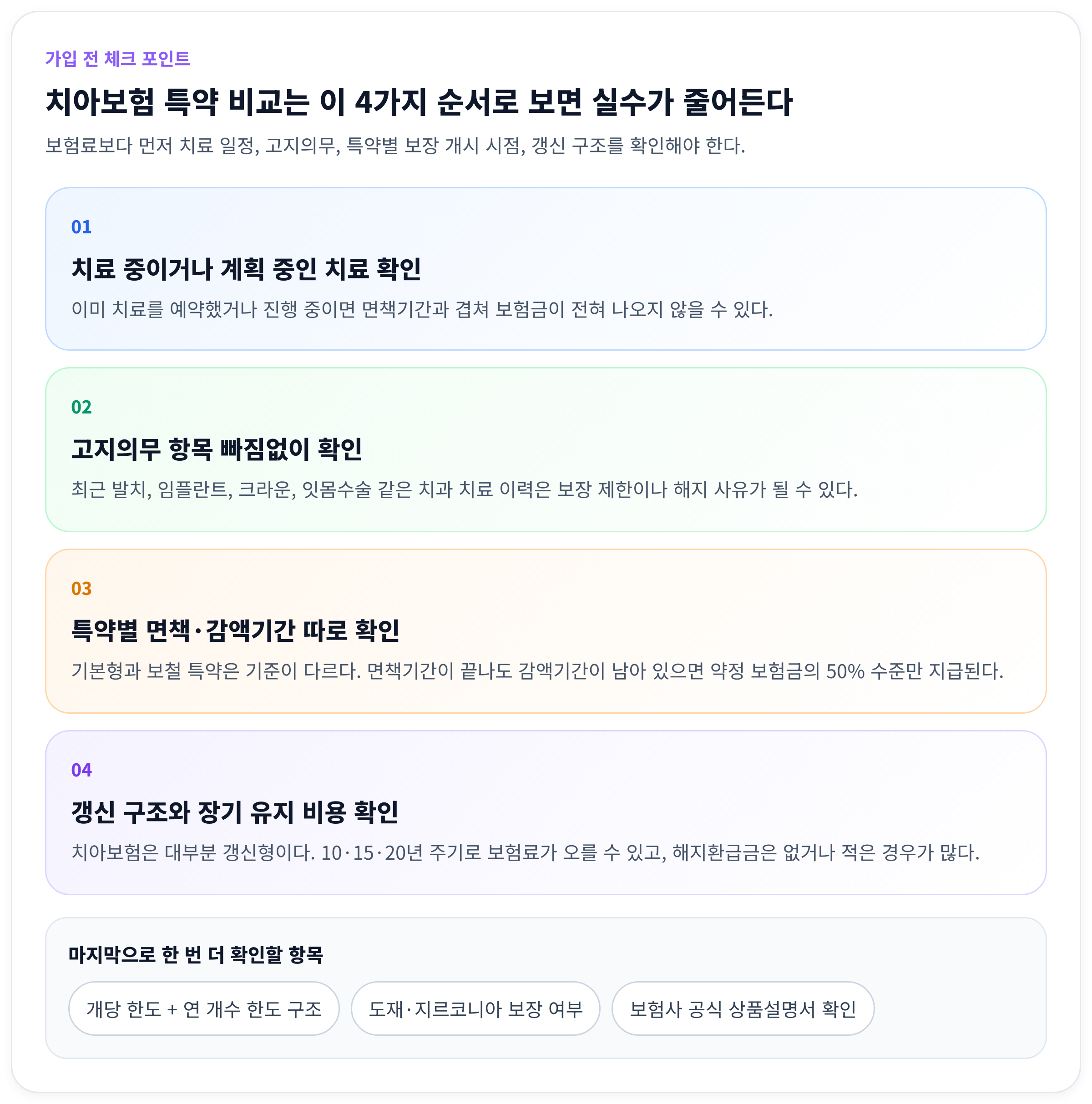 가입 전 체크 포인트

치아보험 특약 비교는 이 4가지 순서로 보면 실수가 줄어든다

보험료보다 먼저 치료 일정, 고지의무, 특약별 보장 개시 시점, 갱신 구조를 확인해야 한다.

01

치료 중이거나 계획 중인 치료 확인

이미 치료를 예약했거나 진행 중이면 면책기간과 겹쳐 보험금이 전혀 나오지 않을 수 있다.

02

고지의무 항목 빠짐없이 확인

최근 발치, 임플란트, 크라운, 잇몸수술 같은 치과 치료 이력은 보장 제한이나 해지 사유가 될 수 있다.

03

특약별 면책·감액기간 따로 확인

기본형과 보철 특약은 기준이 다르다. 면책기간이 끝나도 감액기간이 남아 있으면 약정 보험금의 50% 수준만 지급된다.

04

갱신 구조와 장기 유지 비용 확인

치아보험은 대부분 갱신형이다. 10·15·20년 주기로 보험료가 오를 수 있고, 해지환급금은 없거나 적은 경우가 많다.

마지막으로 한 번 더 확인할 항목

개당 한도 + 연 개수 한도 구조

도재·지르코니아 보장 여부

보험사 공식 상품설명서 확인